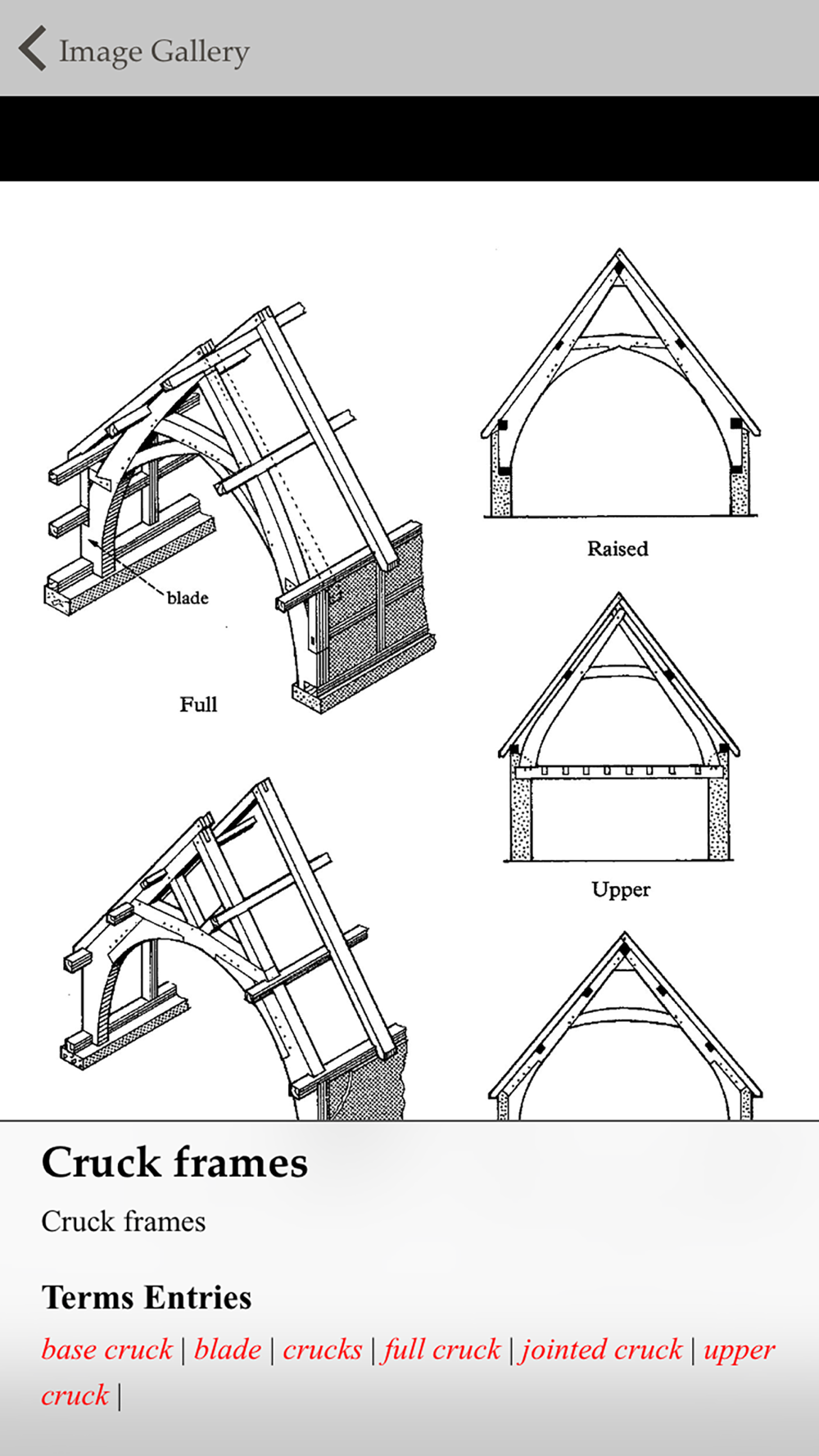 Image Gallery

blade

Full

Raised

Upper

Cruck frames

Cruck frames

Terms Entries

base cruck | blade | crucks | full cruck | jointed cruck | upper cruck |