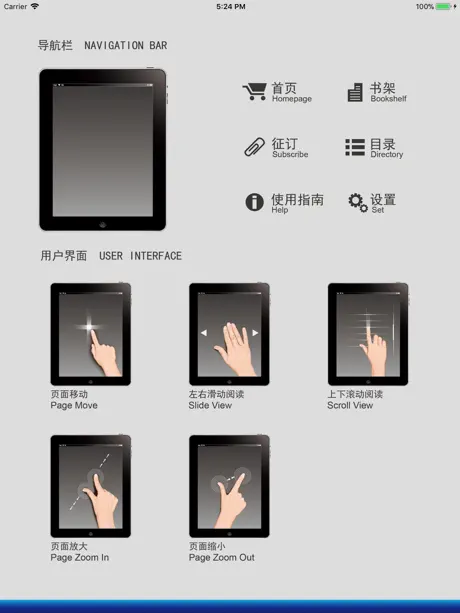 Carrier 5:24 PM 100%

导航栏 NAVIGATION BAR

首页 Homepage
书架 Bookshelf
征订 Subscribe
目录 Directory
使用指南 Help
设置 Set

用户界面 USER INTERFACE

页面移动
Page Move

左右滑动阅读
Slide View

上下滚动阅读
Scroll View

页面放大
Page Zoom In

页面缩小
Page Zoom Out