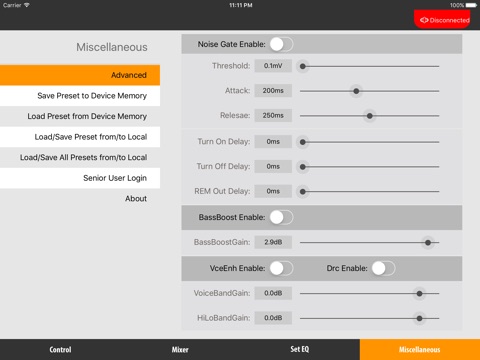 Carrier
11:11 PM
100%

Disconnected

Miscellaneous

Advanced
Save Preset to Device Memory
Load Preset from Device Memory
Load/Save Preset from/to Local
Load/Save All Presets from/to Local
Senior User Login
About

Noise Gate Enable:
Threshold: 0.1mV
Attack: 200ms
Relesae: 250ms
Turn On Delay: 0ms
Turn Off Delay: 0ms
REM Out Delay: 0ms
BassBoost Enable:
BassBoostGain: 2.9dB
VceEnh Enable:
Drc Enable:
VoiceBandGain: 0.0dB
HiLoBandGain: 0.0dB

Control
Mixer
Set EQ
Miscellaneous