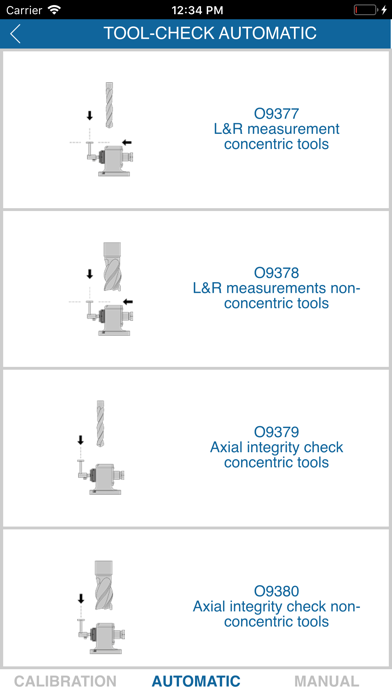 Carrier 12:34 PM

TOOL-CHECK AUTOMATIC

O9377
L&R measurement concentric tools

O9378
L&R measurements non-concentric tools

O9379
Axial integrity check concentric tools

O9380
Axial integrity check non-concentric tools

CALIBRATION AUTOMATIC MANUAL