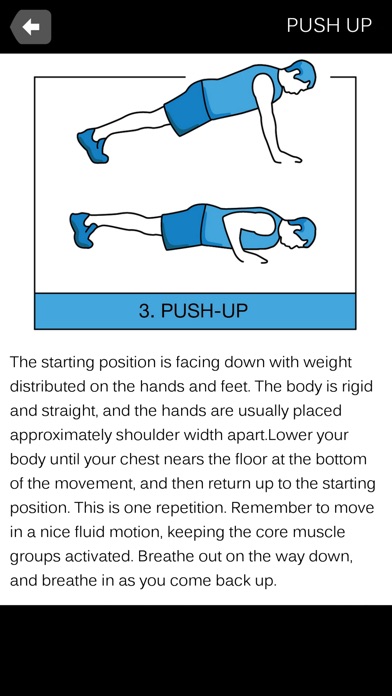 PUSH UP

3. PUSH-UP

The starting position is facing down with weight distributed on the hands and feet. The body is rigid and straight, and the hands are usually placed approximately shoulder width apart.Lower your body until your chest nears the floor at the bottom of the movement, and then return up to the starting position. This is one repetition. Remember to move in a nice fluid motion, keeping the core muscle groups activated. Breathe out on the way down, and breathe in as you come back up.