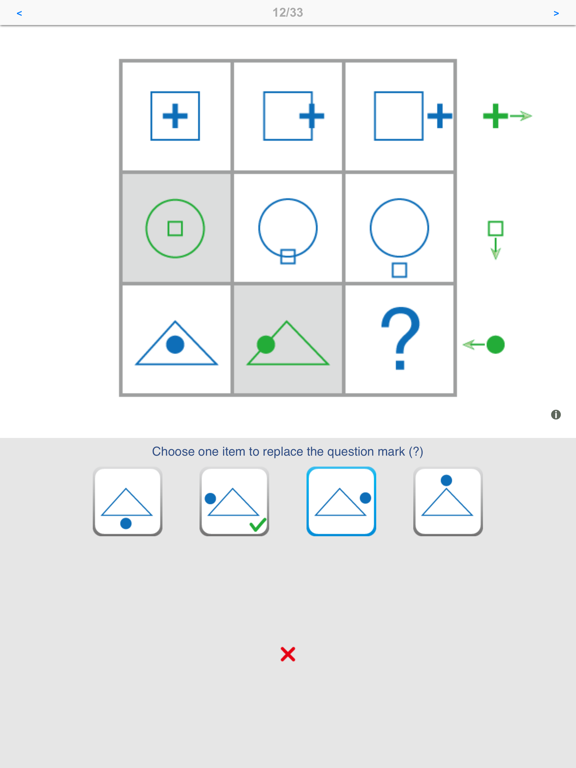 <
12/33
>

?

Choose one item to replace the question mark (?)