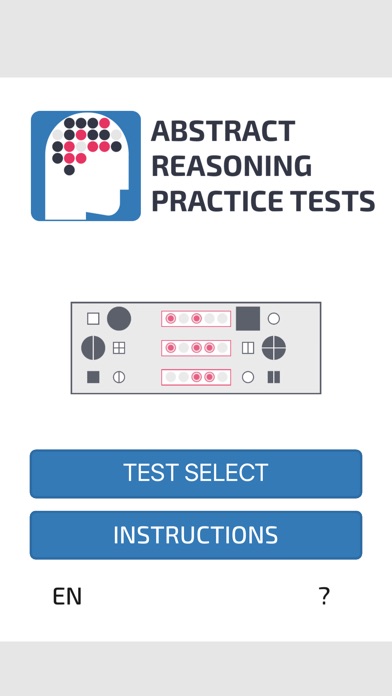 ABSTRACT REASONING PRACTICE TESTS

TEST SELECT

INSTRUCTIONS

EN

?