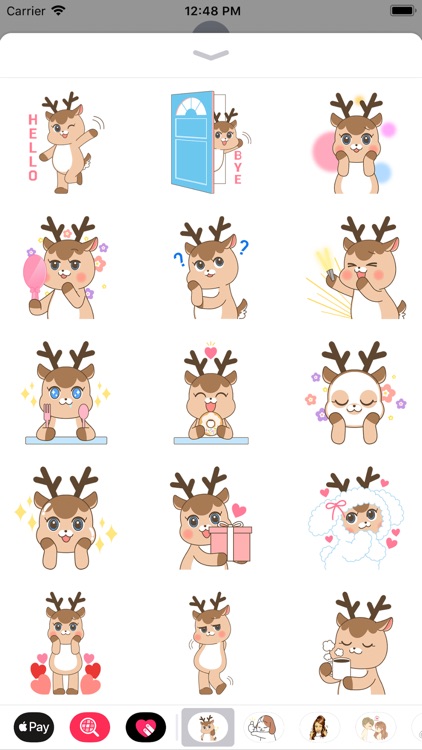 Carrier
12:48 PM

HELLO

BYE

?
?

Pay