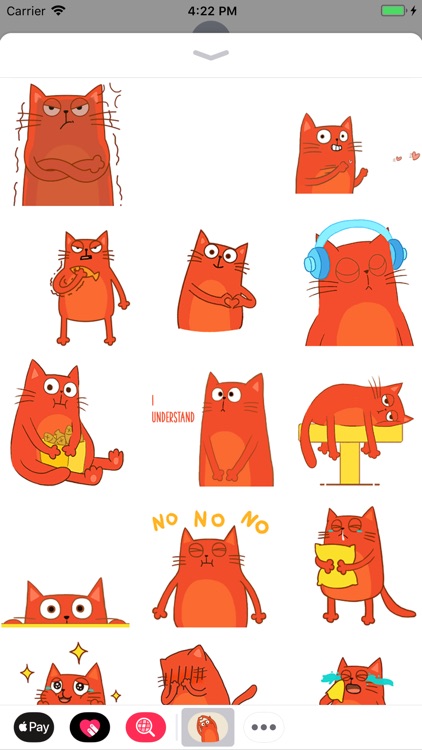 Carrier 4:22 PM

I UNDERSTAND

NO NO NO

Pay