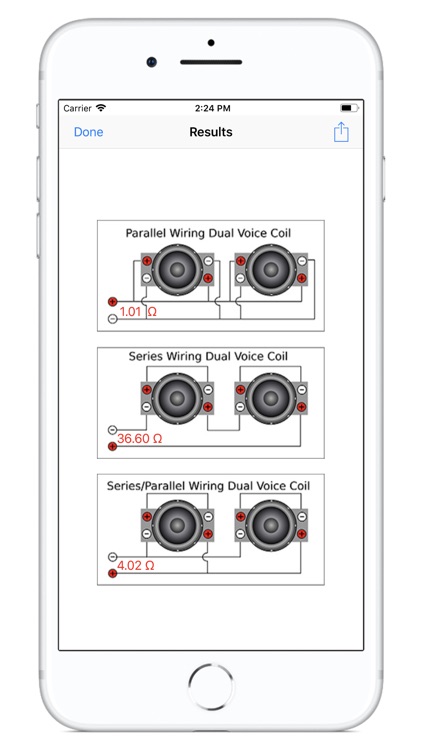 Carrier
2:24 PM

Done
Results

Parallel Wiring Dual Voice Coil

1.01 Ω

Series Wiring Dual Voice Coil

36.60 Ω

Series/Parallel Wiring Dual Voice Coil

4.02 Ω