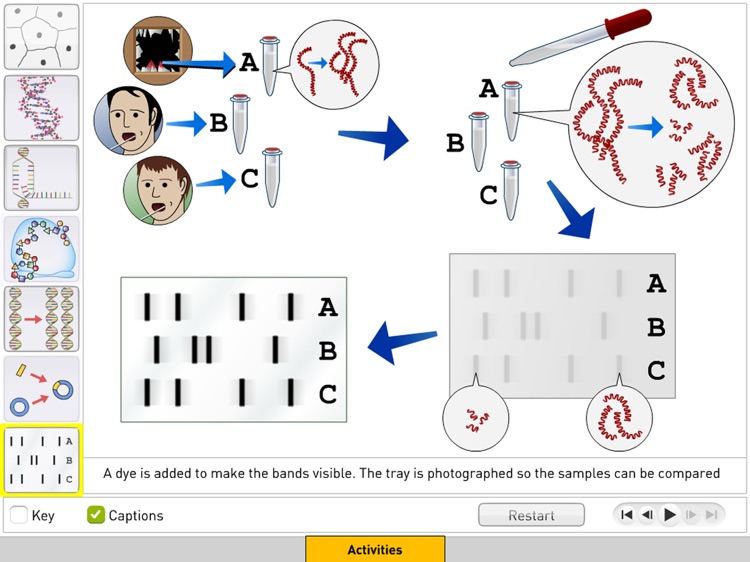 A
B
C

A
B
C

A
B
C

A
B
C

A
B
C

A dye is added to make the bands visible. The tray is photographed so the samples can be compared

Key
Captions
Restart

Activities