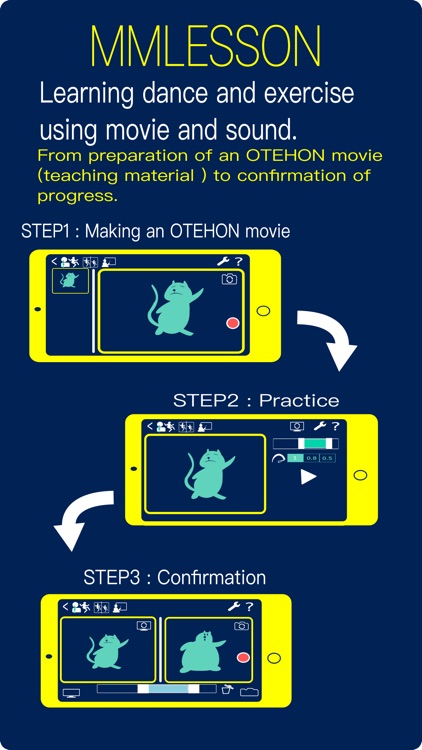 MMLESSON

Learning dance and exercise using movie and sound.

From preparation of an OTEHON movie (teaching material ) to confirmation of progress.

STEP1 : Making an OTEHON movie

< ?

STEP2 : Practice

< ?

1 0.8 0.5

STEP3 : Confirmation

< ?