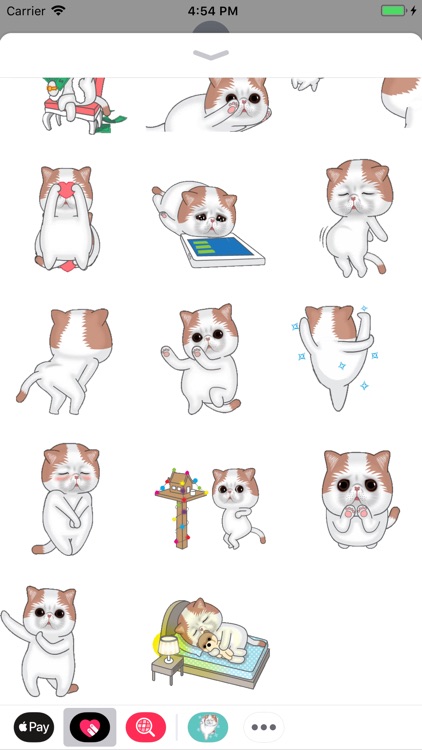 Carrier 4:54 PM

Pay