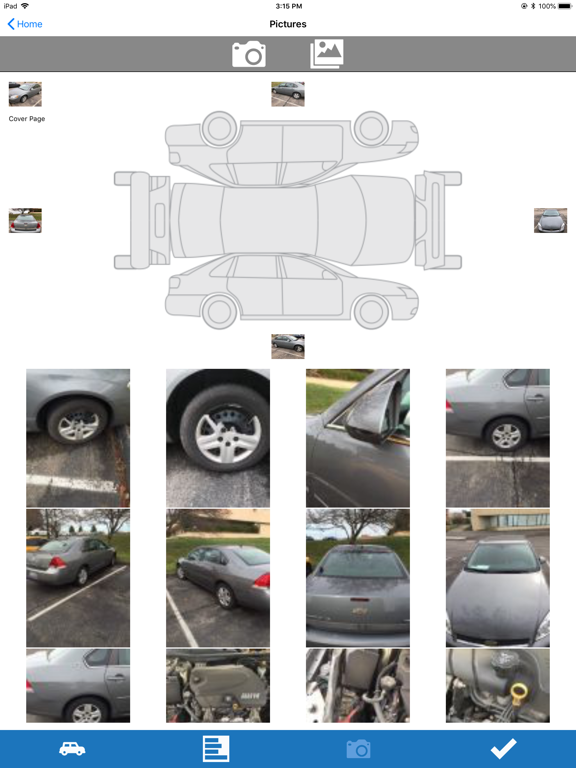 iPad
3:15 PM
100%
Home
Pictures
Cover Page