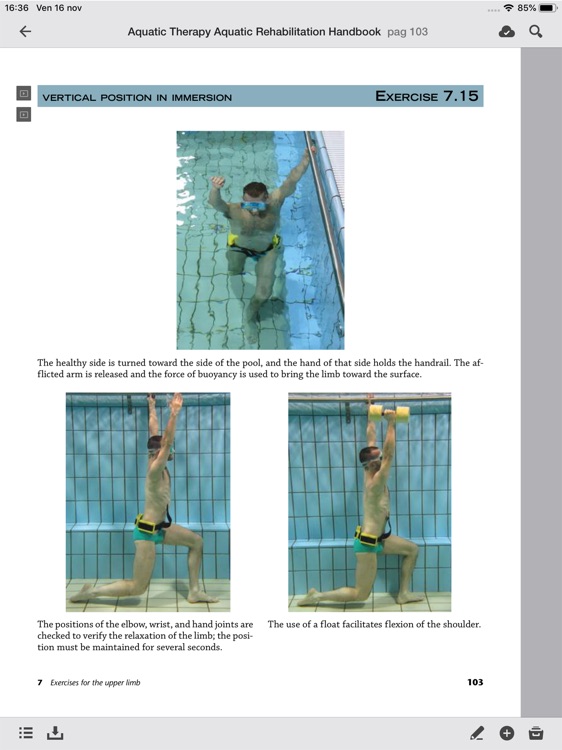 16:36 Ven 16 nov

85%

Aquatic Therapy Aquatic Rehabilitation Handbook pag 103

VERTICAL POSITION IN IMMERSION

EXERCISE 7.15

The healthy side is turned toward the side of the pool, and the hand of that side holds the handrail. The afflicted arm is released and the force of buoyancy is used to bring the limb toward the surface.

The positions of the elbow, wrist, and hand joints are checked to verify the relaxation of the limb; the position must be maintained for several seconds.

The use of a float facilitates flexion of the shoulder.

7 Exercises for the upper limb

103