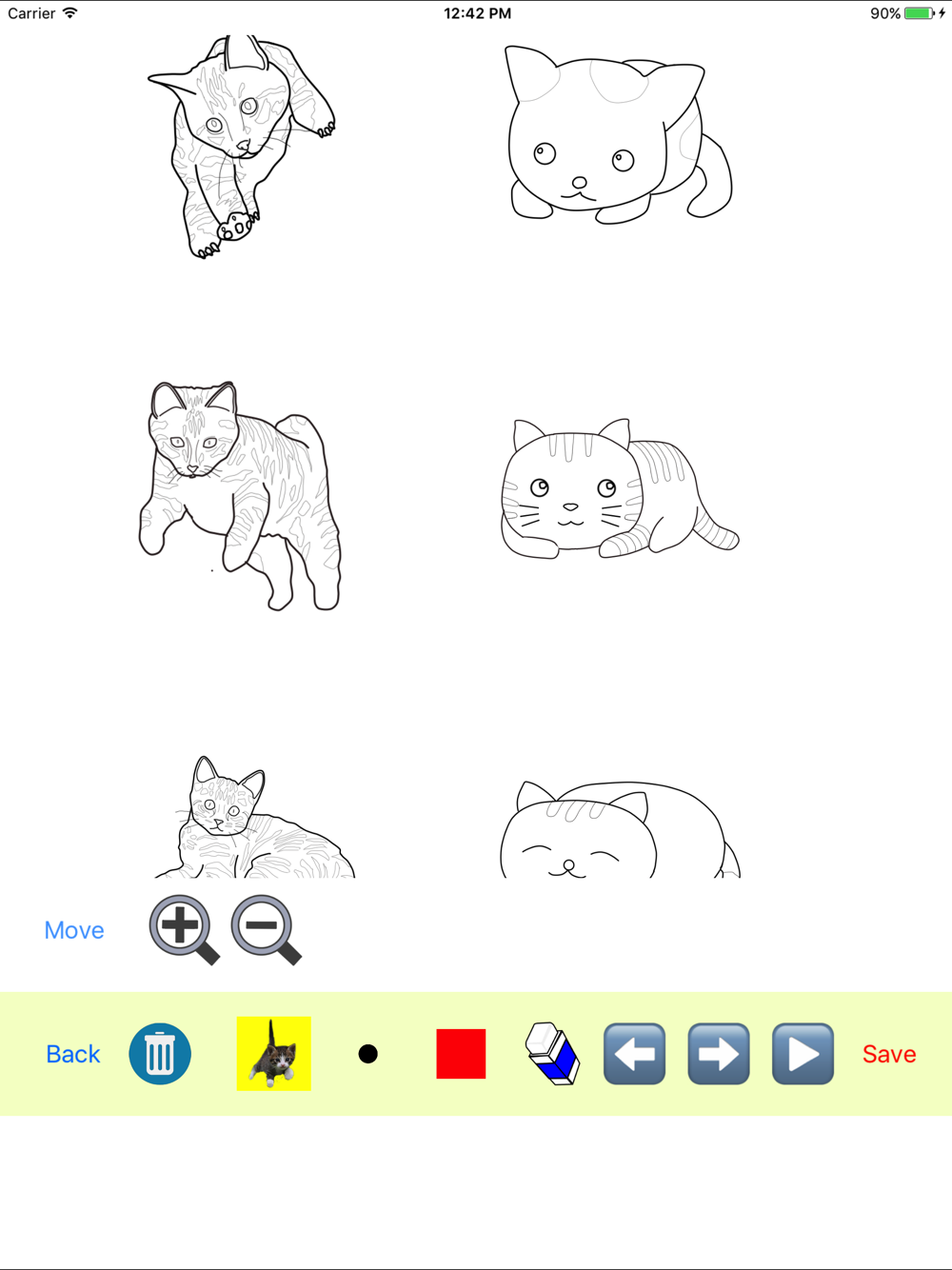 Carrier 12:42 PM 90%

Move

Back Save