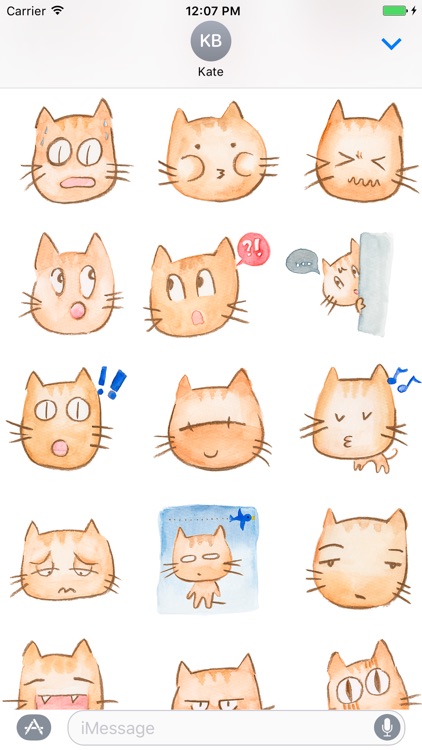 Carrier
12:07 PM
KB
Kate
?!
...
!!
iMessage