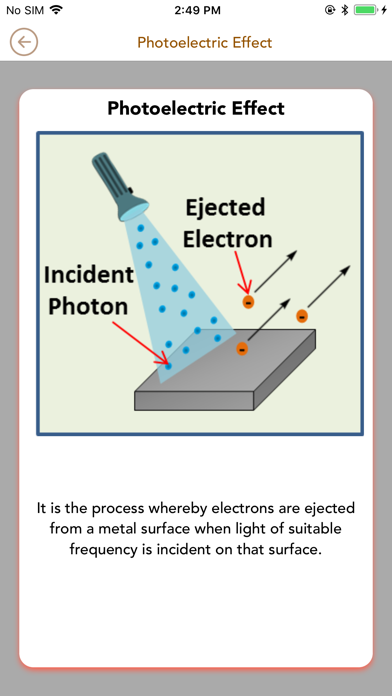 No SIM 2:49 PM

Photoelectric Effect

Photoelectric Effect

Ejected Electron

Incident Photon

-

-

-

It is the process whereby electrons are ejected from a metal surface when light of suitable frequency is incident on that surface.