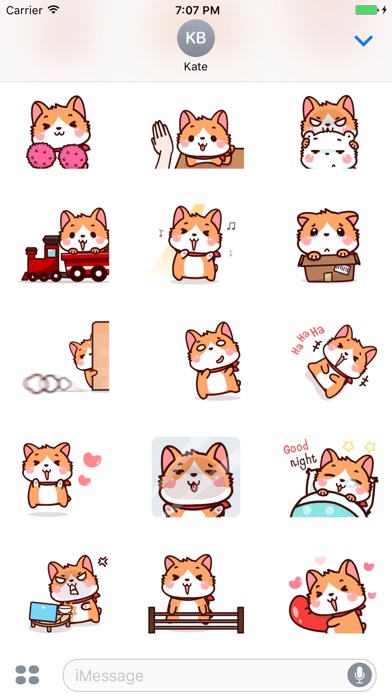 Carrier
7:07 PM
KB
Kate

Ha Ha Ha

Good night

iMessage