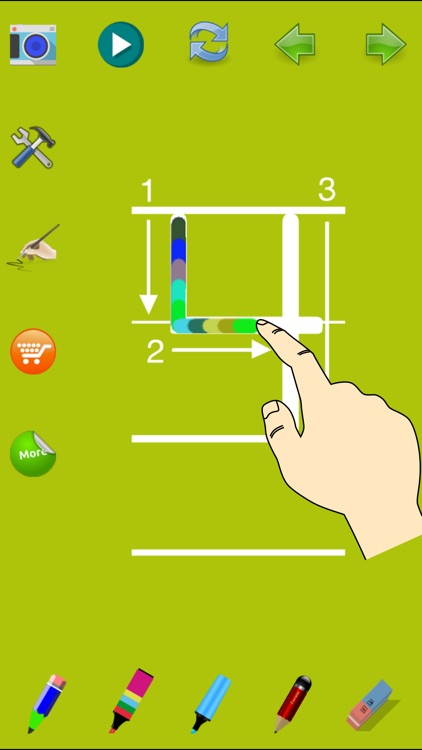 1
3
2
More