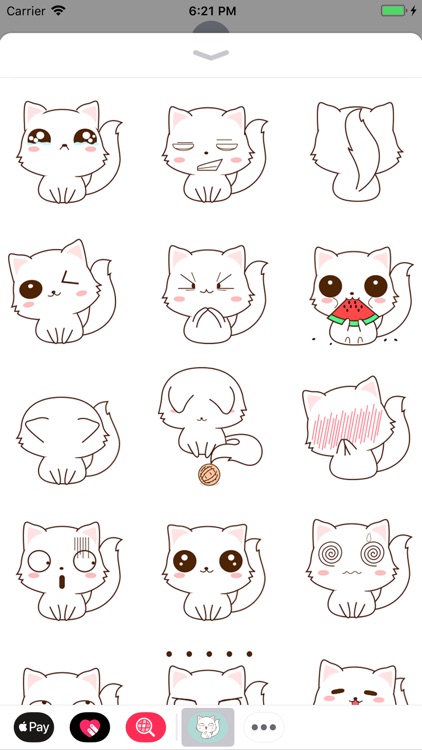 Carrier 6:21 PM

Pay