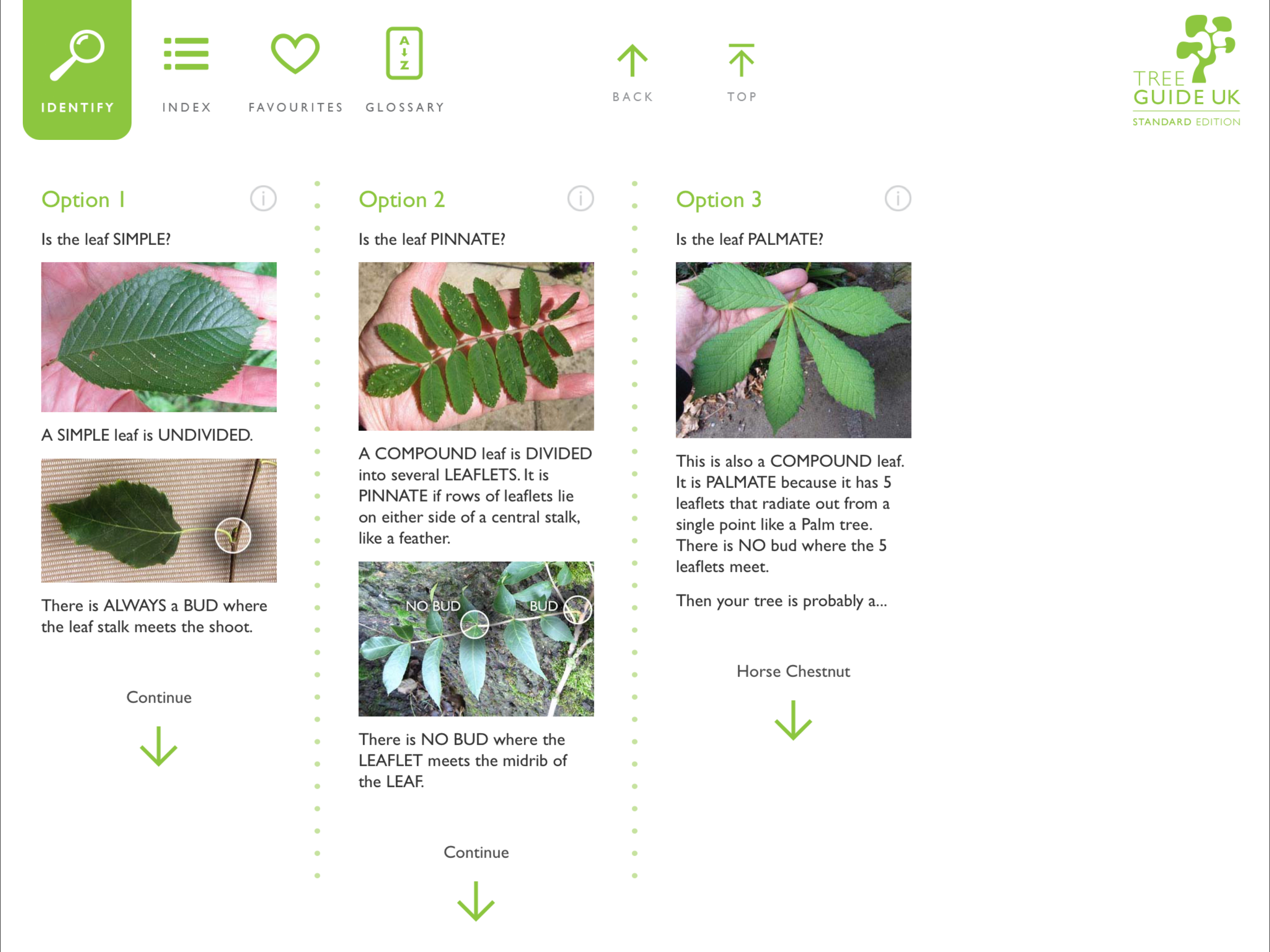 IDENTIFY

INDEX

FAVOURITES

A
Z
GLOSSARY

BACK

TOP

TREE GUIDE UK
STANDARD EDITION

Option 1

Is the leaf SIMPLE?

A SIMPLE leaf is UNDIVIDED.

There is ALWAYS a BUD where the leaf stalk meets the shoot.

Continue

Option 2

Is the leaf PINNATE?

A COMPOUND leaf is DIVIDED into several LEAFLETS. It is PINNATE if rows of leaflets lie on either side of a central stalk, like a feather.

NO BUD

BUD

There is NO BUD where the LEAFLET meets the midrib of the LEAF.

Continue

Option 3

Is the leaf PALMATE?

This is also a COMPOUND leaf. It is PALMATE because it has 5 leaflets that radiate out from a single point like a Palm tree. There is NO bud where the 5 leaflets meet.

Then your tree is probably a...

Horse Chestnut