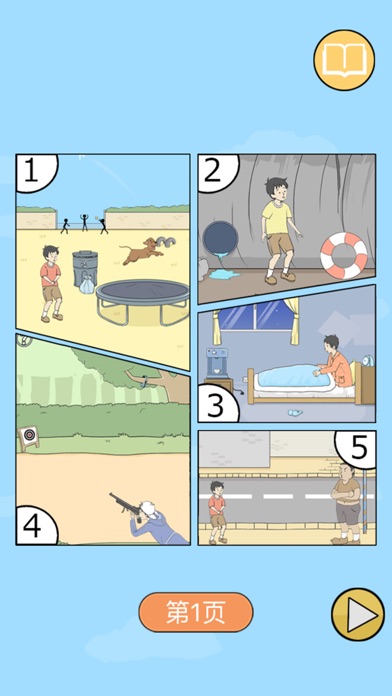 1

2

3

4

5

第1页