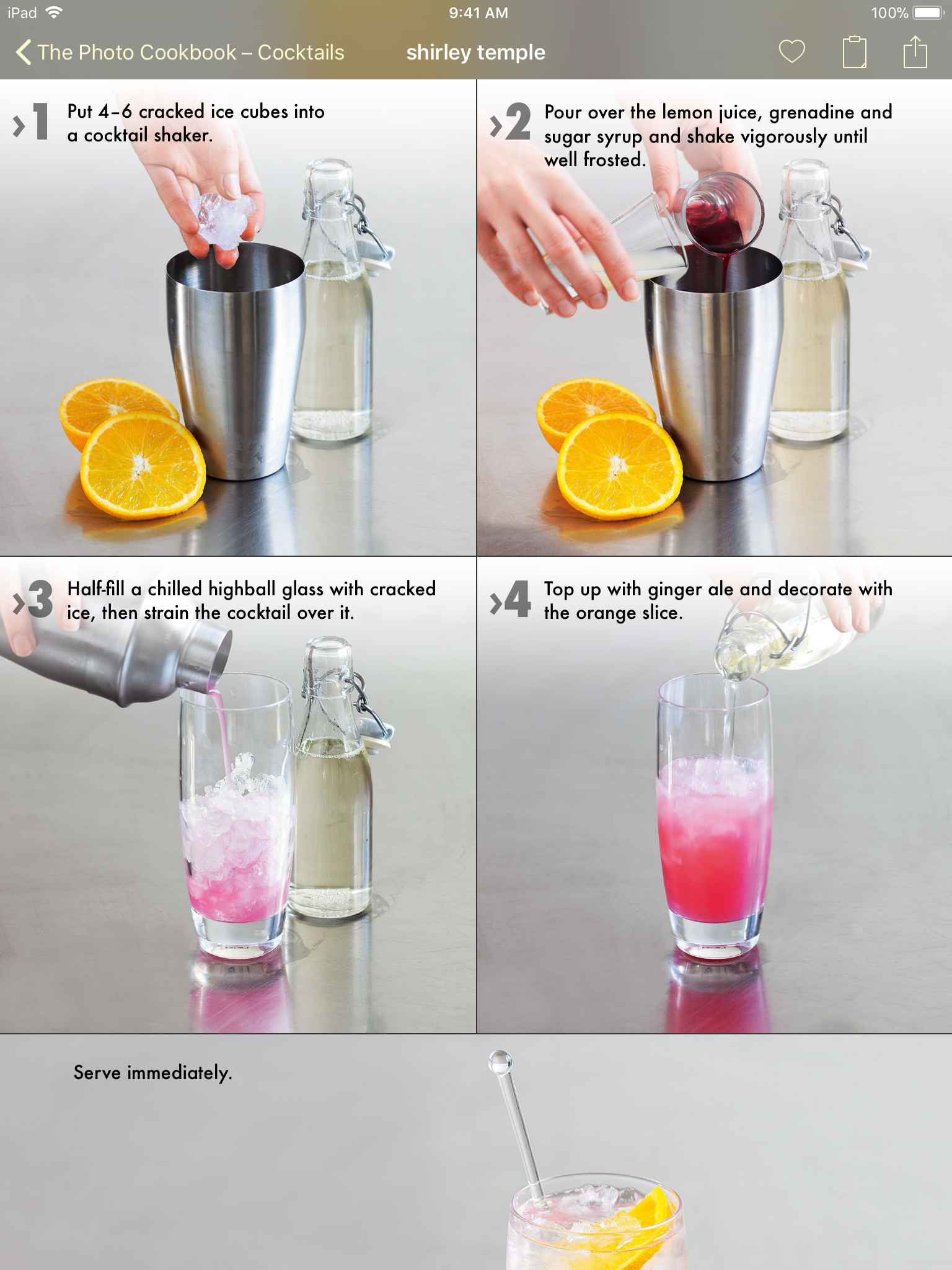 iPad 9:41 AM 100%

The Photo Cookbook – Cocktails shirley temple

›1 Put 4–6 cracked ice cubes into a cocktail shaker.

›2 Pour over the lemon juice, grenadine and sugar syrup and shake vigorously until well frosted.

›3 Half-fill a chilled highball glass with cracked ice, then strain the cocktail over it.

›4 Top up with ginger ale and decorate with the orange slice.

Serve immediately.