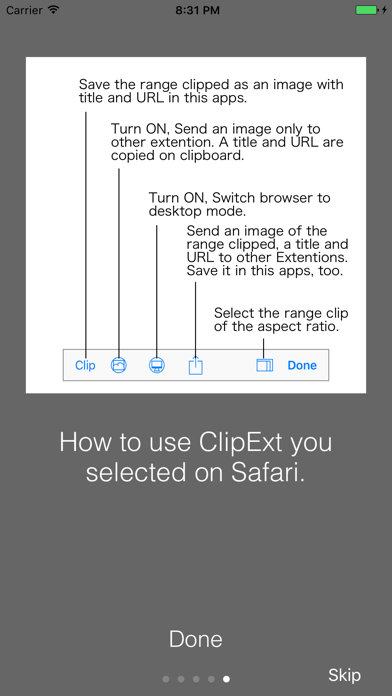 Carrier 8:31 PM

Save the range clipped as an image with title and URL in this apps.

Turn ON, Send an image only to other extention. A title and URL are copied on clipboard.

Turn ON, Switch browser to desktop mode.

Send an image of the range clipped, a title and URL to other Extentions. Save it in this apps, too.

Select the range clip of the aspect ratio.

Clip Done

How to use ClipExt you selected on Safari.

Done

Skip