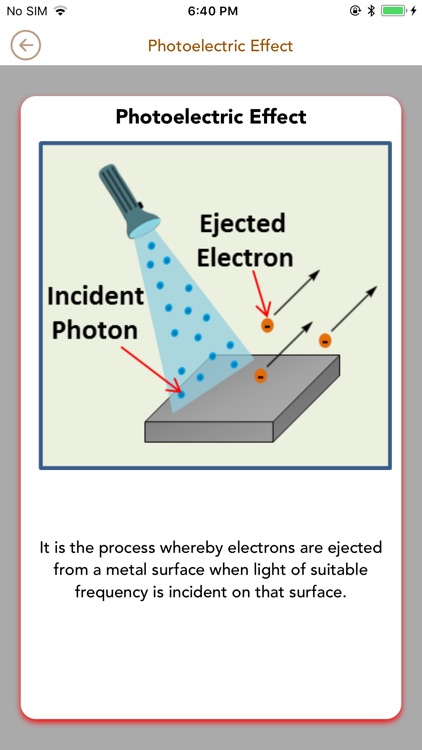 No SIM 6:40 PM

Photoelectric Effect

Photoelectric Effect

Ejected Electron

Incident Photon

-

-

-

It is the process whereby electrons are ejected from a metal surface when light of suitable frequency is incident on that surface.