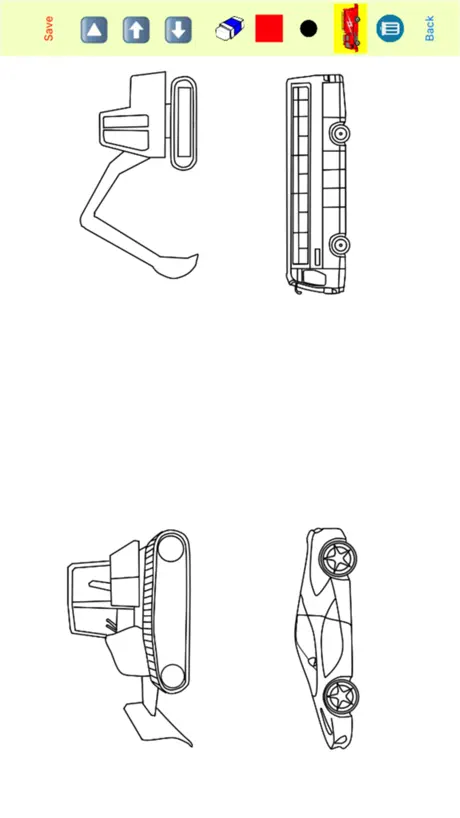 Save

Back