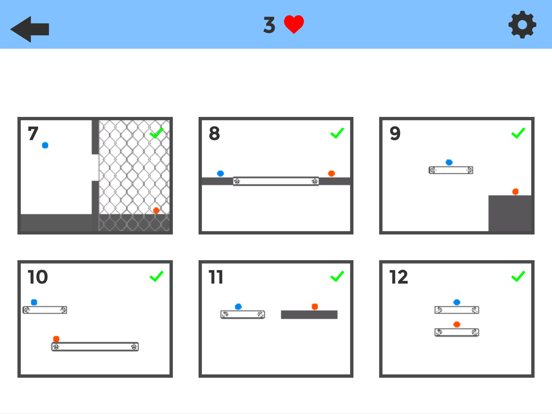 3

7

8

9

10

11

12