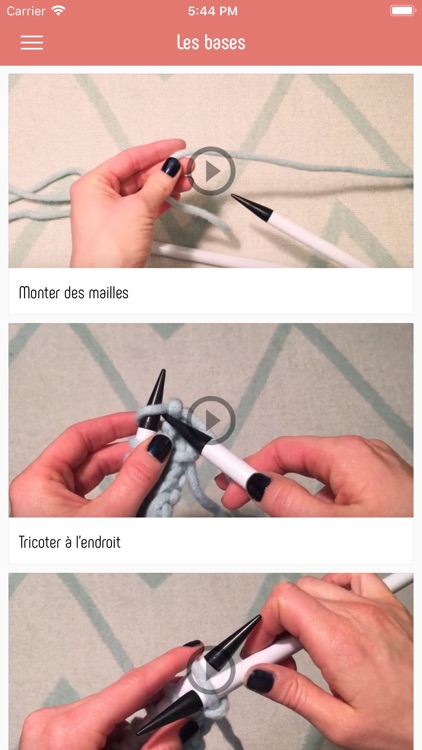 Carrier 5:44 PM

Les bases

Monter des mailles

Tricoter à l'endroit