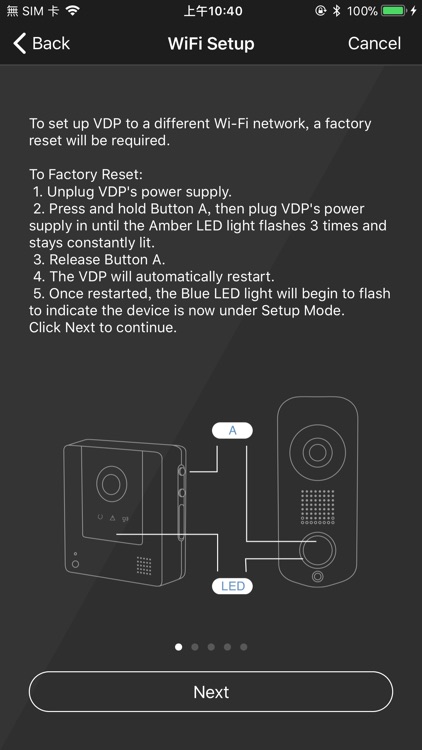 無 SIM 卡 上午10:40 100%

Back WiFi Setup Cancel

To set up VDP to a different Wi-Fi network, a factory reset will be required.

To Factory Reset:
1. Unplug VDP's power supply.
2. Press and hold Button A, then plug VDP's power supply in until the Amber LED light flashes 3 times and stays constantly lit.
3. Release Button A.
4. The VDP will automatically restart.
5. Once restarted, the Blue LED light will begin to flash to indicate the device is now under Setup Mode.
Click Next to continue.

A

LED

Next