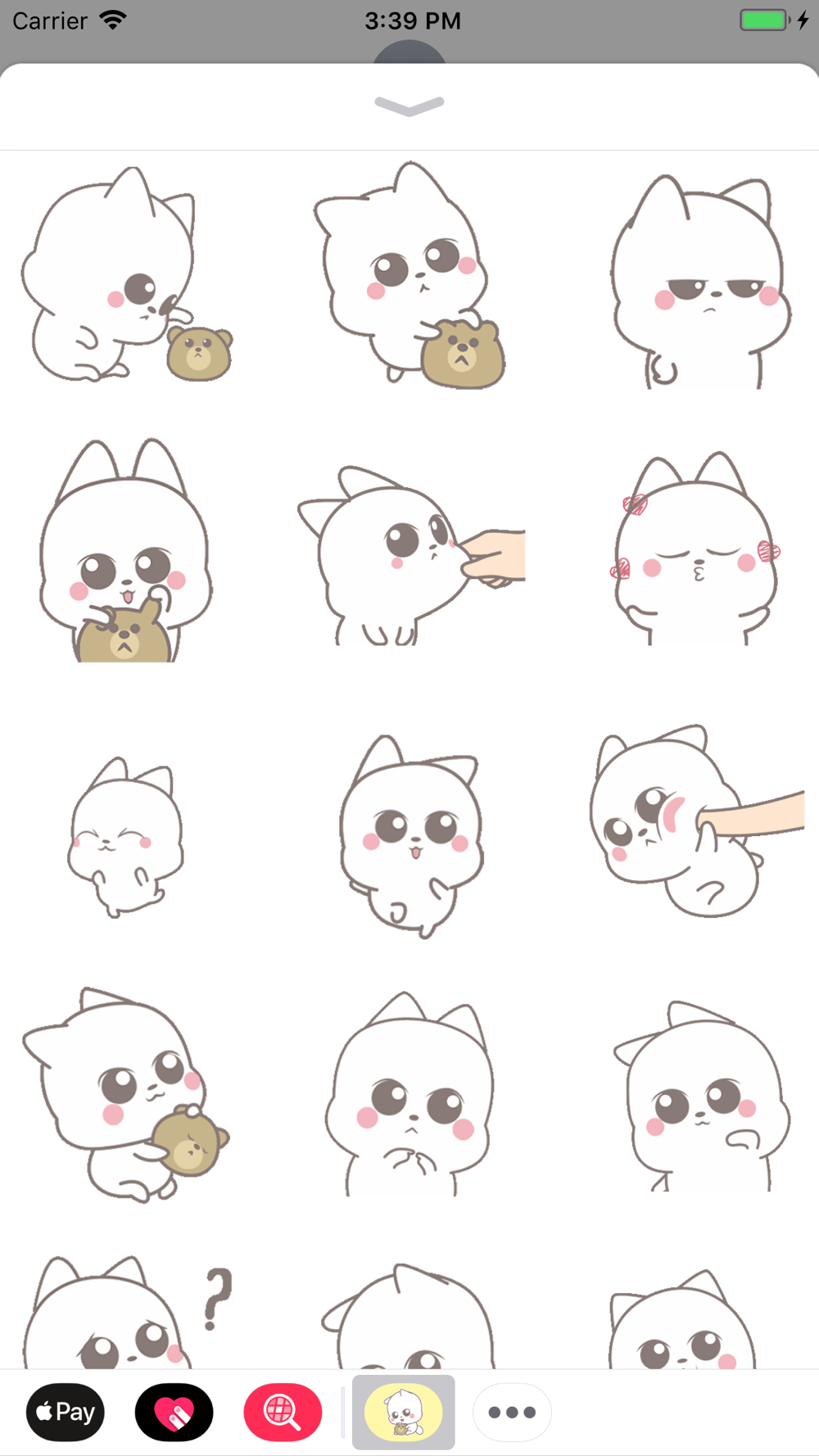 Carrier 3:39 PM

?

Pay