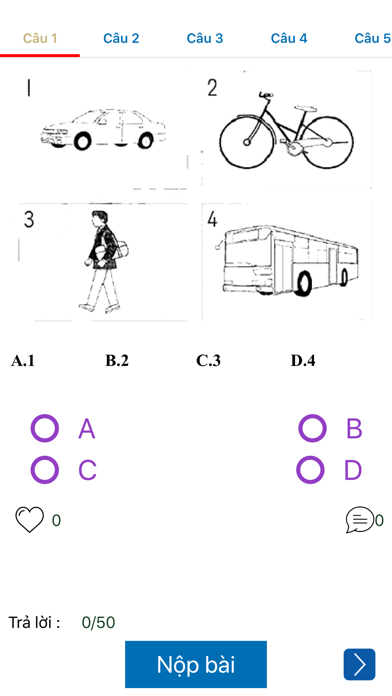 Câu 1 Câu 2 Câu 3 Câu 4 Câu 5

1

2

3

4

A.1 B.2 C.3 D.4

A

B

C

D

0

0

Trả lời : 0/50

Nộp bài