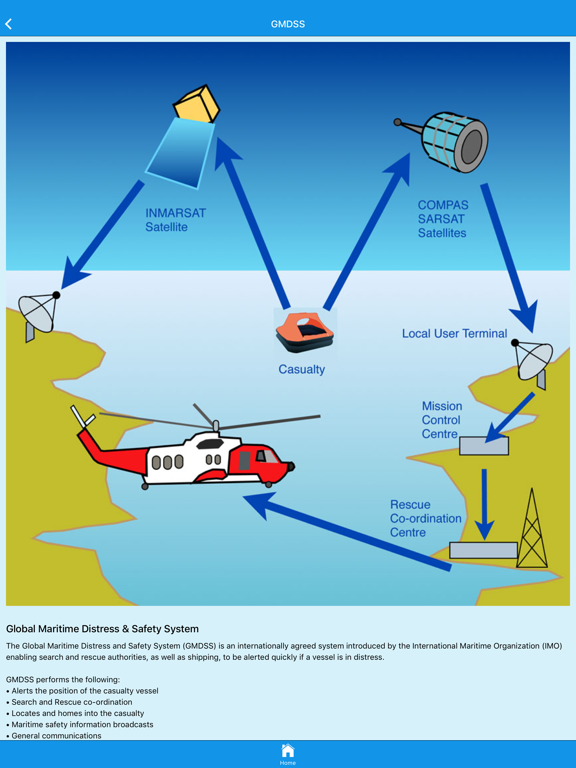 GMDSS

INMARSAT Satellite

COMPAS SARSAT Satellites

Local User Terminal

Casualty

Mission Control Centre

Rescue Co-ordination Centre

Global Maritime Distress & Safety System

The Global Maritime Distress and Safety System (GMDSS) is an internationally agreed system introduced by the International Maritime Organization (IMO) enabling search and rescue authorities, as well as shipping, to be alerted quickly if a vessel is in distress.

GMDSS performs the following:
• Alerts the position of the casualty vessel
• Search and Rescue co-ordination
• Locates and homes into the casualty
• Maritime safety information broadcasts
• General communications

Home