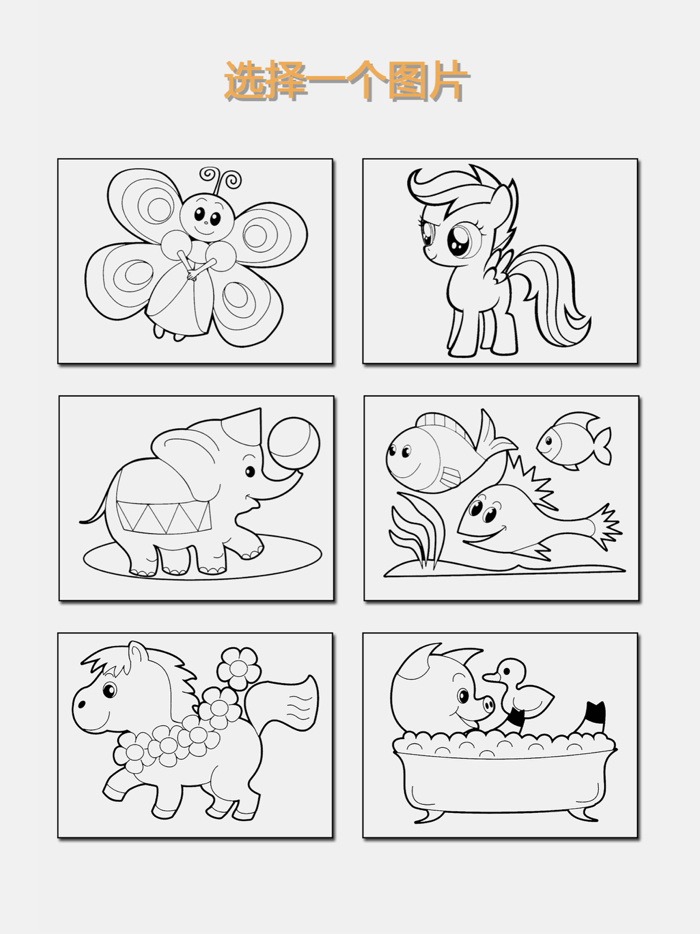 选择一个图片