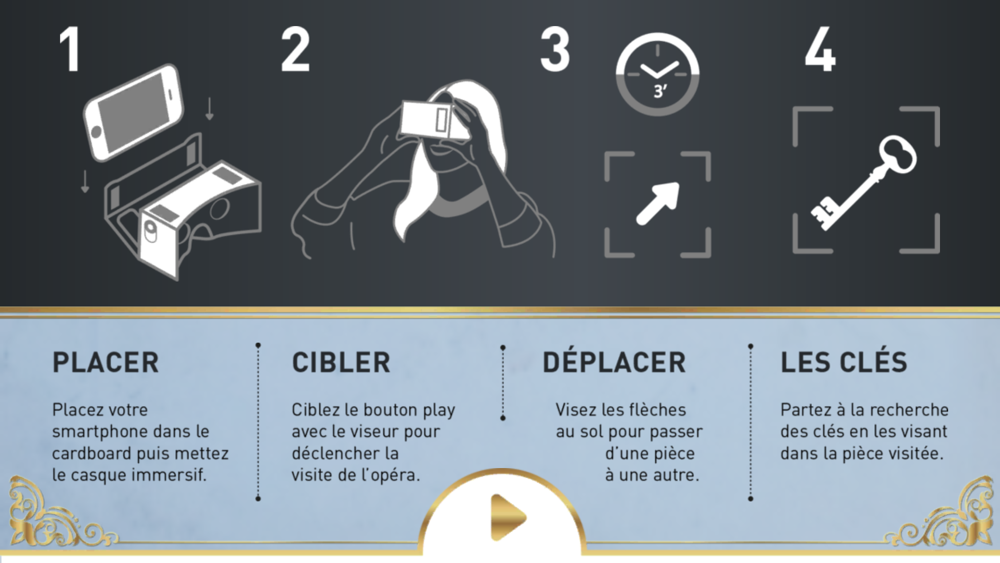 1

2

3

3'

4

PLACER

Placez votre smartphone dans le cardboard puis mettez le casque immersif.

CIBLER

Ciblez le bouton play avec le viseur pour déclencher la visite de l'opéra.

DÉPLACER

Visez les flèches au sol pour passer d'une pièce à une autre.

LES CLÉS

Partez à la recherche des clés en les visant dans la pièce visitée.