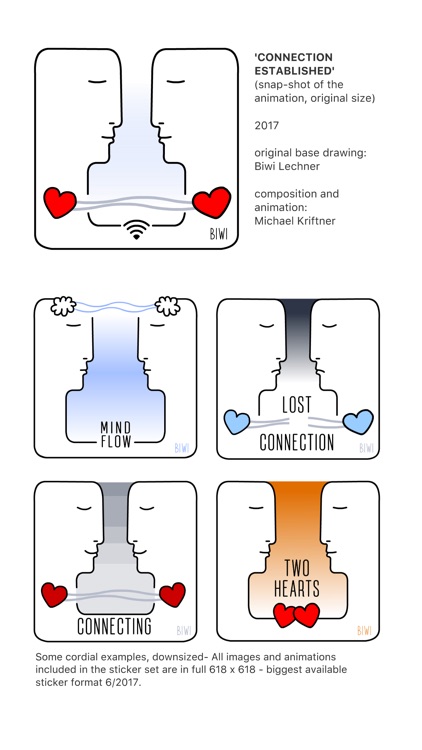 BIWI

'CONNECTION ESTABLISHED'
(snap-shot of the animation, original size)

2017

original base drawing:
Biwi Lechner

composition and animation:
Michael Kriftner

MIND FLOW
BIWI

LOST CONNECTION
BIWI

CONNECTING
BIWI

TWO HEARTS
BIWI

Some cordial examples, downsized- All images and animations included in the sticker set are in full 618 x 618 - biggest available sticker format 6/2017.