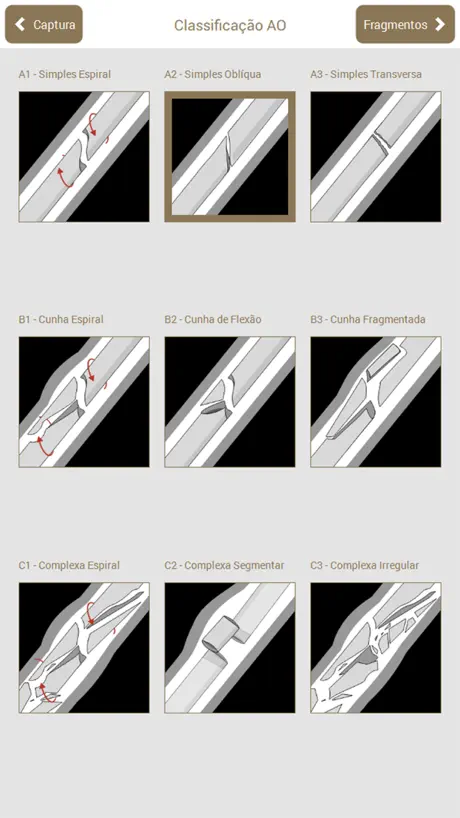 Captura

Classificação AO

Fragmentos

A1 - Simples Espiral

A2 - Simples Oblíqua

A3 - Simples Transversa

B1 - Cunha Espiral

B2 - Cunha de Flexão

B3 - Cunha Fragmentada

C1 - Complexa Espiral

C2 - Complexa Segmentar

C3 - Complexa Irregular