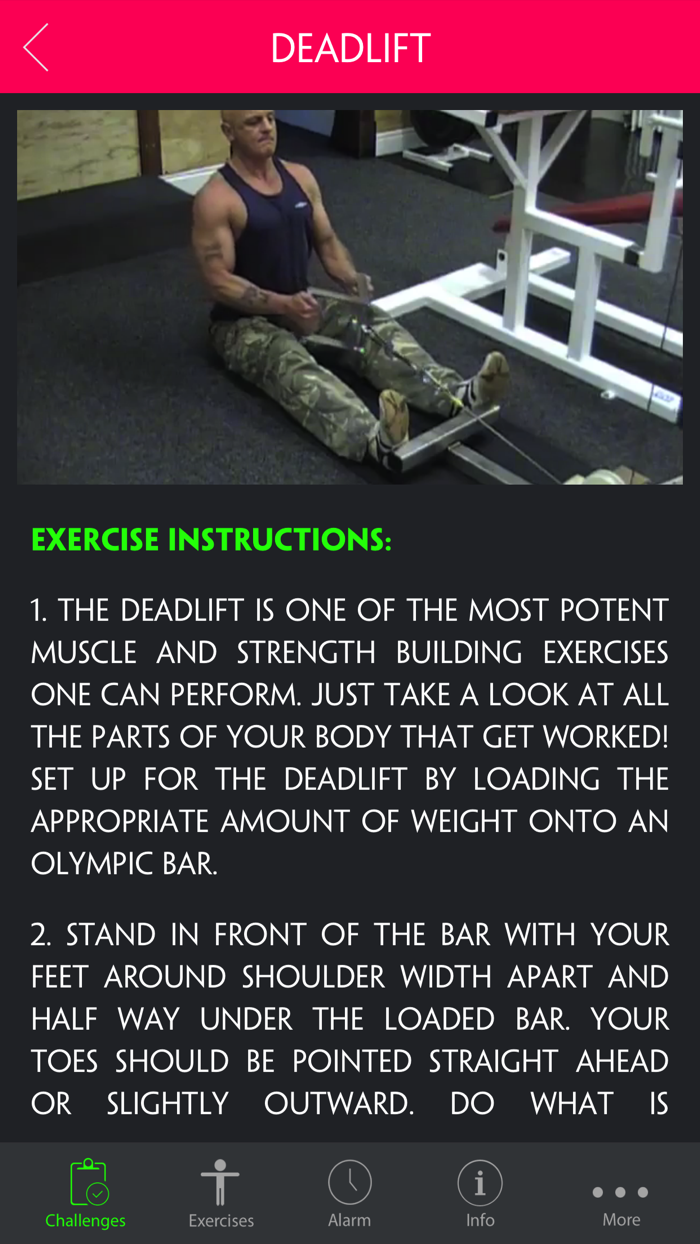 DEADLIFT

EXERCISE INSTRUCTIONS:

1. THE DEADLIFT IS ONE OF THE MOST POTENT MUSCLE AND STRENGTH BUILDING EXERCISES ONE CAN PERFORM. JUST TAKE A LOOK AT ALL THE PARTS OF YOUR BODY THAT GET WORKED! SET UP FOR THE DEADLIFT BY LOADING THE APPROPRIATE AMOUNT OF WEIGHT ONTO AN OLYMPIC BAR.

2. STAND IN FRONT OF THE BAR WITH YOUR FEET AROUND SHOULDER WIDTH APART AND HALF WAY UNDER THE LOADED BAR. YOUR TOES SHOULD BE POINTED STRAIGHT AHEAD OR SLIGHTLY OUTWARD. DO WHAT IS

Challenges Exercises Alarm Info More