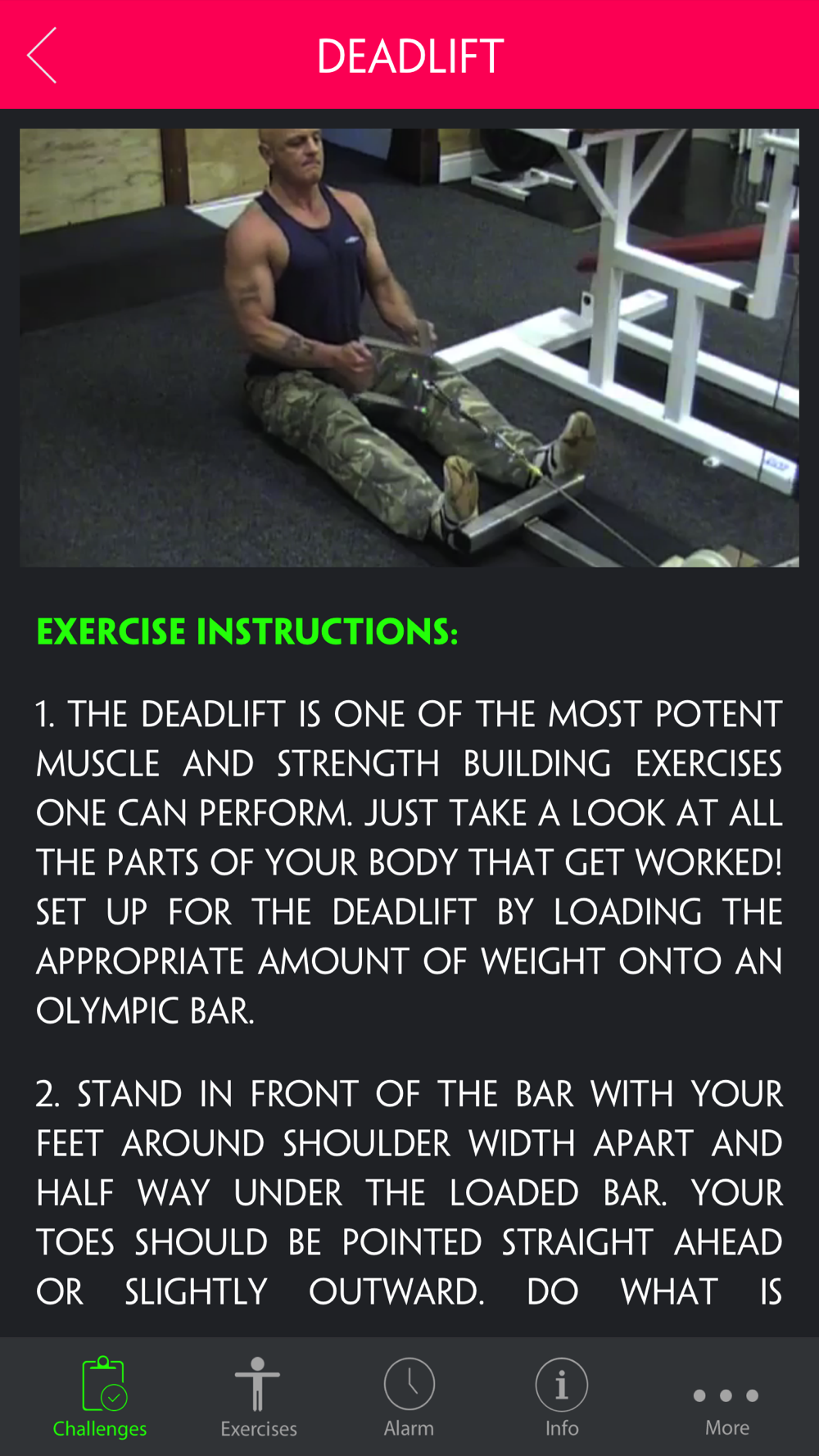 DEADLIFT

EXERCISE INSTRUCTIONS:

1. THE DEADLIFT IS ONE OF THE MOST POTENT MUSCLE AND STRENGTH BUILDING EXERCISES ONE CAN PERFORM. JUST TAKE A LOOK AT ALL THE PARTS OF YOUR BODY THAT GET WORKED! SET UP FOR THE DEADLIFT BY LOADING THE APPROPRIATE AMOUNT OF WEIGHT ONTO AN OLYMPIC BAR.

2. STAND IN FRONT OF THE BAR WITH YOUR FEET AROUND SHOULDER WIDTH APART AND HALF WAY UNDER THE LOADED BAR. YOUR TOES SHOULD BE POINTED STRAIGHT AHEAD OR SLIGHTLY OUTWARD. DO WHAT IS

Challenges Exercises Alarm Info More