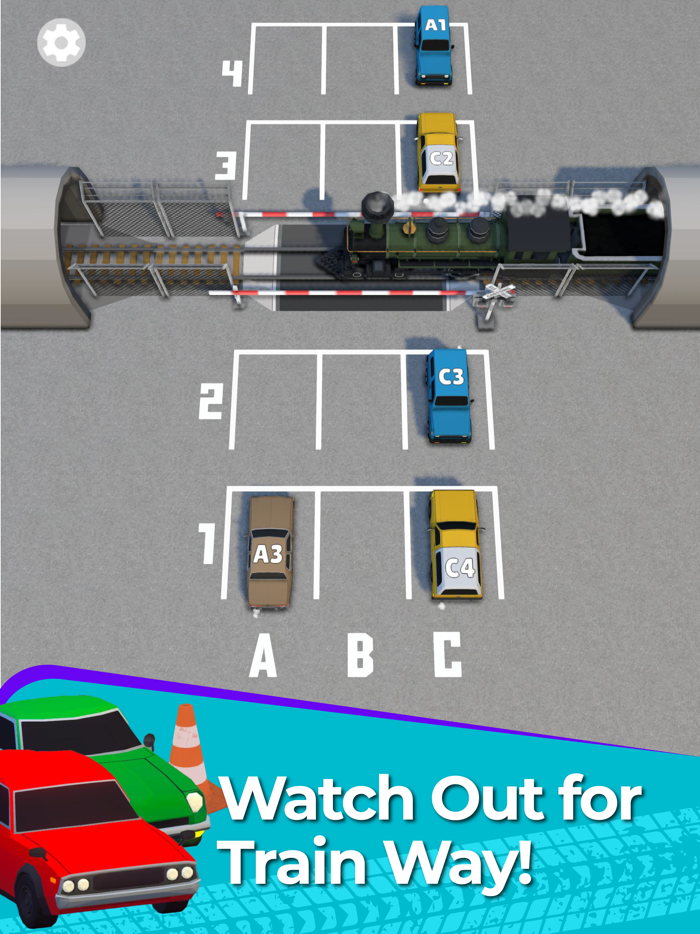 4
A1
3
C2
2
C3
1
A3
C4
A B C
Watch Out for Train Way!