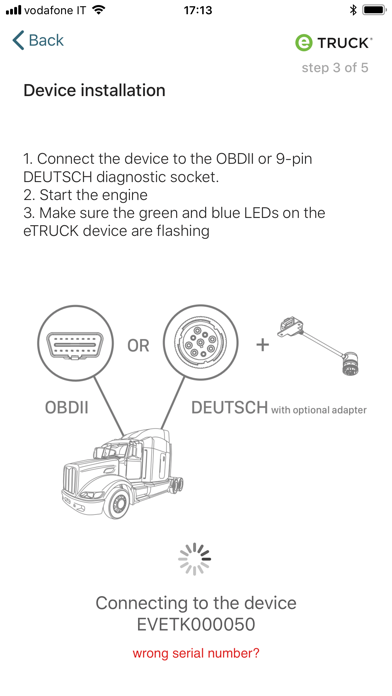 vodafone IT 17:13

Back

e TRUCK

step 3 of 5

Device installation

1. Connect the device to the OBDII or 9-pin DEUTSCH diagnostic socket.
2. Start the engine
3. Make sure the green and blue LEDs on the eTRUCK device are flashing

OR

+

OBDII

DEUTSCH with optional adapter

Connecting to the device
EVETK000050

wrong serial number?