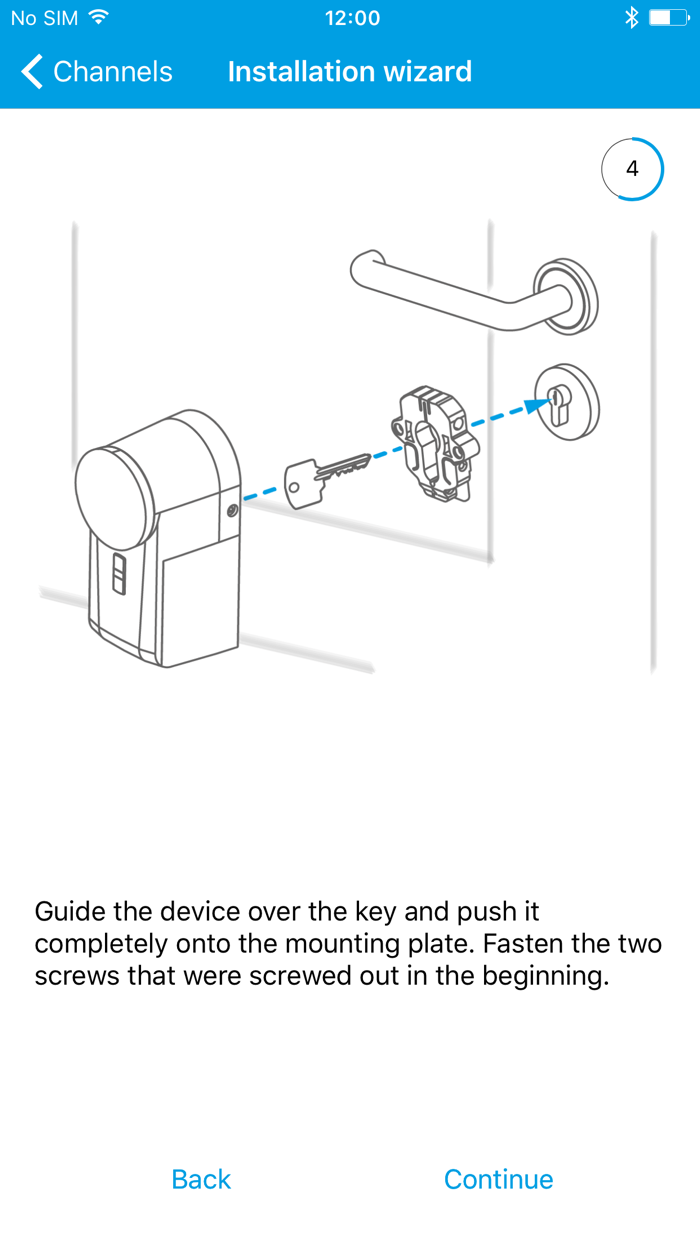 No SIM 12:00

Channels Installation wizard

4

Guide the device over the key and push it completely onto the mounting plate. Fasten the two screws that were screwed out in the beginning.

Back Continue