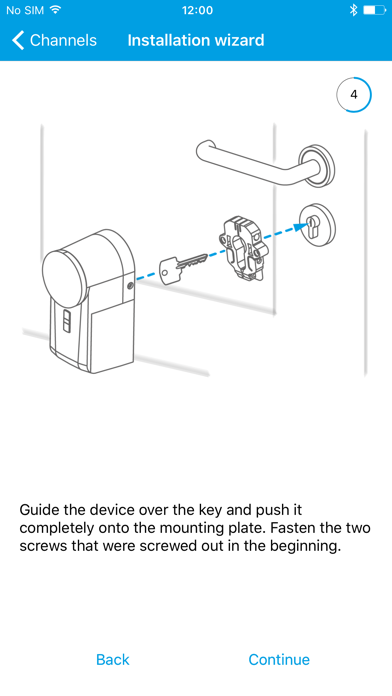 No SIM
12:00

Channels
Installation wizard

4

Guide the device over the key and push it completely onto the mounting plate. Fasten the two screws that were screwed out in the beginning.

Back
Continue