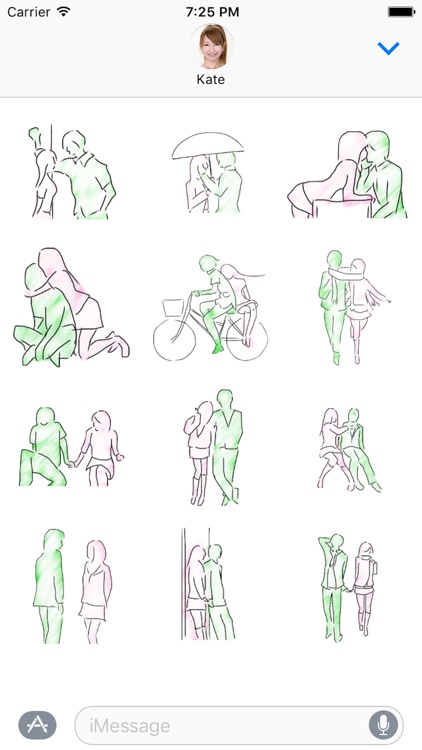 Carrier
7:25 PM
Kate
iMessage