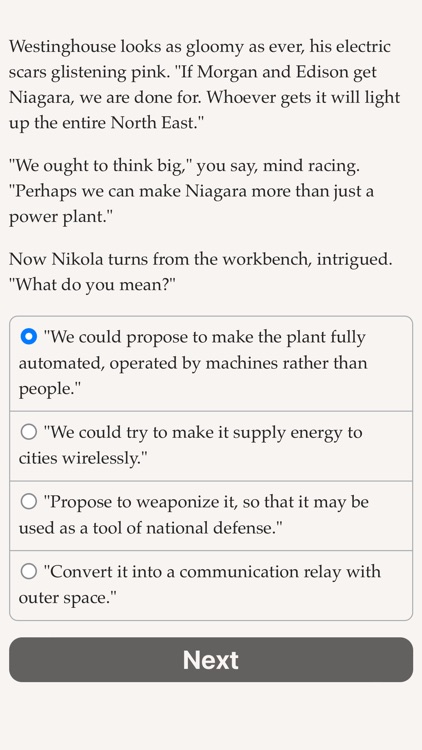 Westinghouse looks as gloomy as ever, his electric scars glistening pink. "If Morgan and Edison get Niagara, we are done for. Whoever gets it will light up the entire North East."

"We ought to think big," you say, mind racing. "Perhaps we can make Niagara more than just a power plant."

Now Nikola turns from the workbench, intrigued. "What do you mean?"

"We could propose to make the plant fully automated, operated by machines rather than people."

"We could try to make it supply energy to cities wirelessly."

"Propose to weaponize it, so that it may be used as a tool of national defense."

"Convert it into a communication relay with outer space."

Next