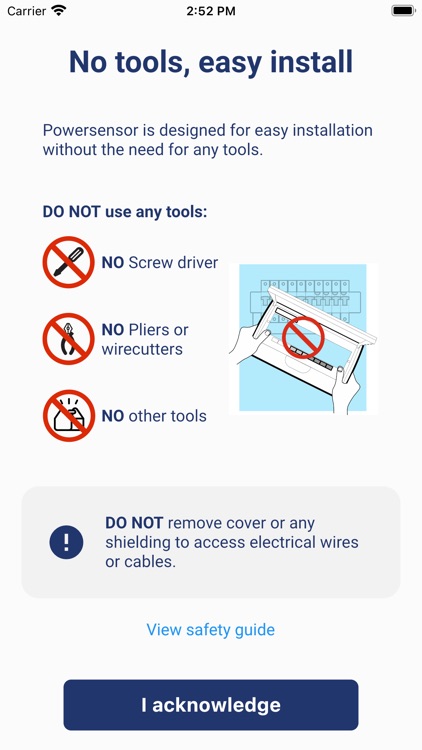 Carrier 2:52 PM

No tools, easy install

Powersensor is designed for easy installation without the need for any tools.

DO NOT use any tools:

NO Screw driver

NO Pliers or wirecutters

NO other tools

!

DO NOT remove cover or any shielding to access electrical wires or cables.

View safety guide

I acknowledge