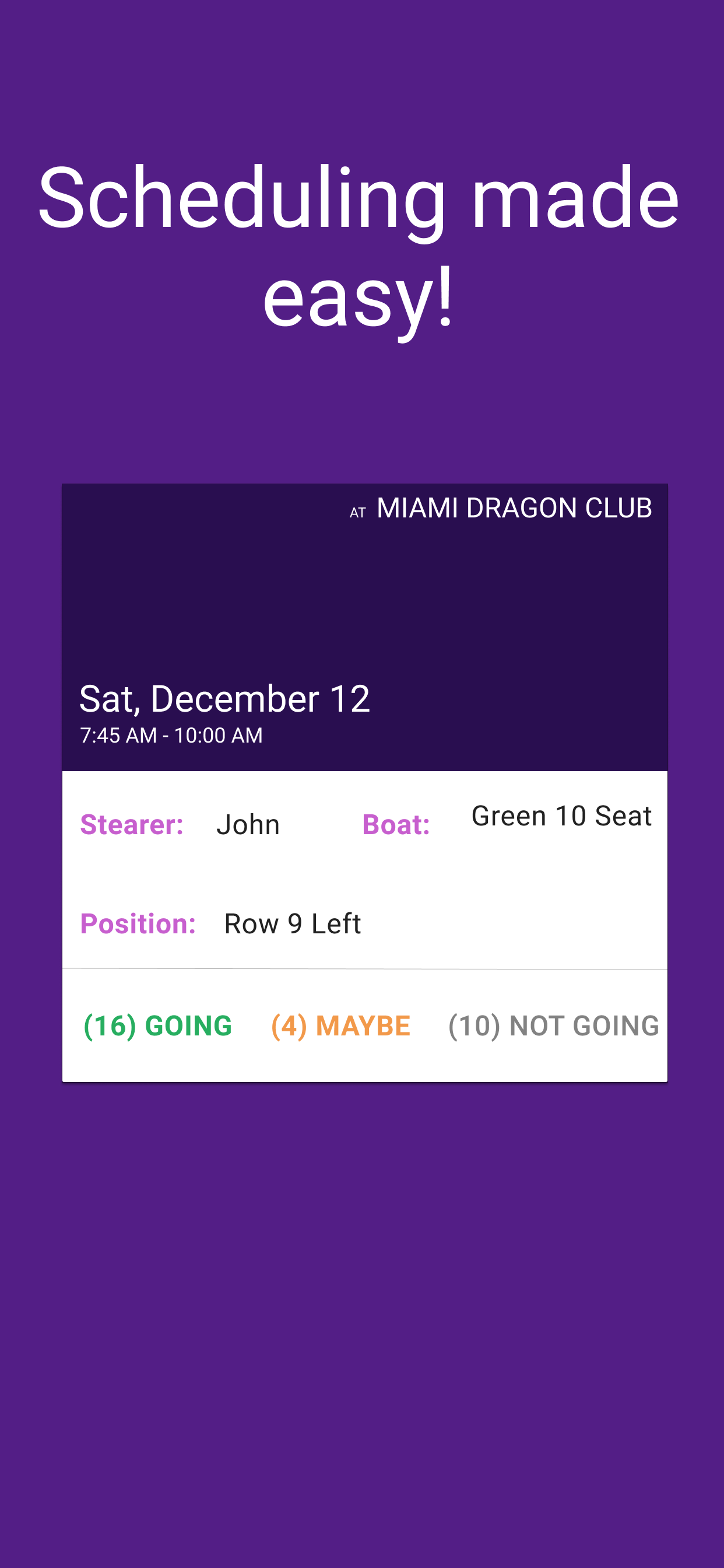 Scheduling made easy!

AT MIAMI DRAGON CLUB

Sat, December 12
7:45 AM - 10:00 AM

Stearer: John Boat: Green 10 Seat

Position: Row 9 Left

(16) GOING (4) MAYBE (10) NOT GOING