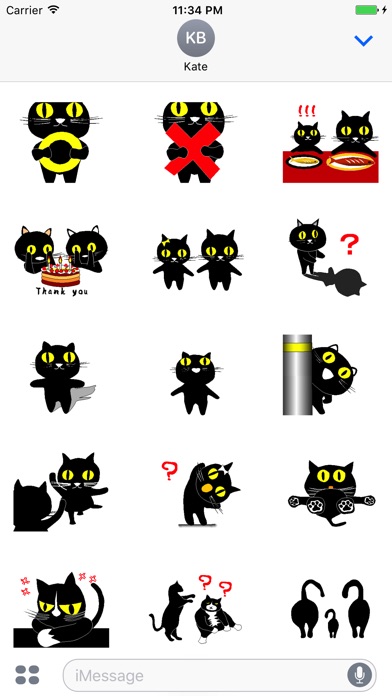 Carrier 11:34 PM

KB
Kate

!!!

Thank you

?

?

? ?

iMessage