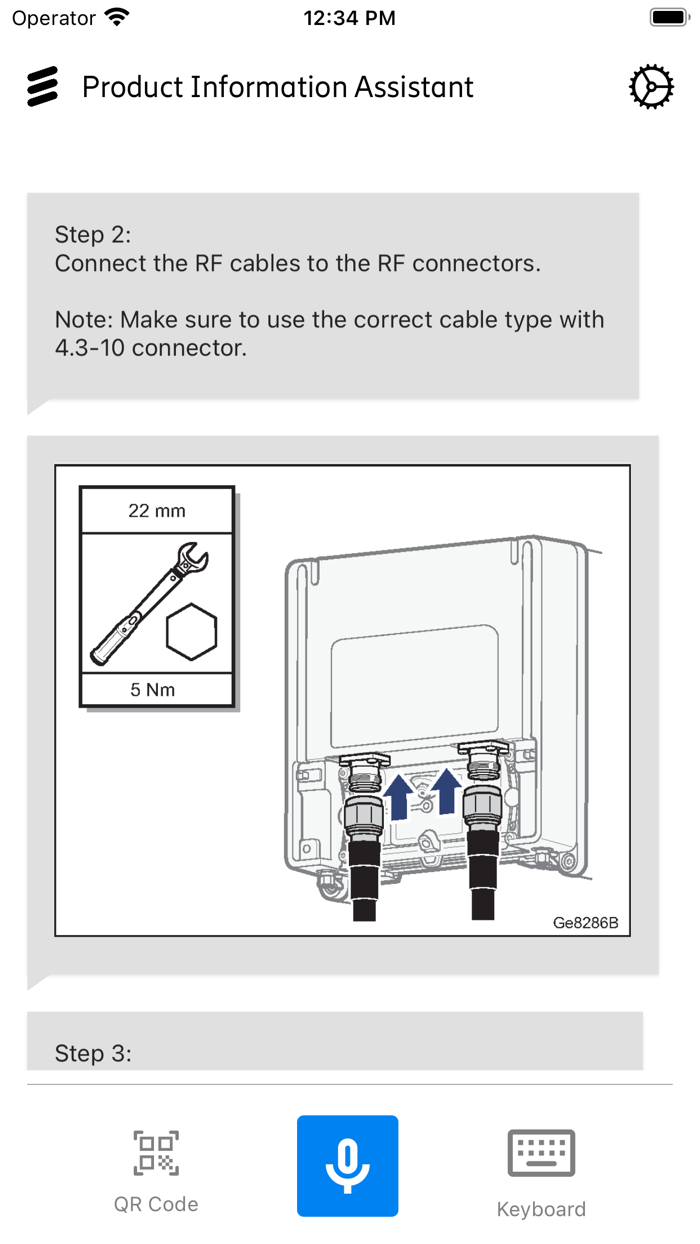 Operator 12:34 PM

Product Information Assistant

Step 2:
Connect the RF cables to the RF connectors.

Note: Make sure to use the correct cable type with 4.3-10 connector.

22 mm

5 Nm

Ge8286B

Step 3:

QR Code

Keyboard