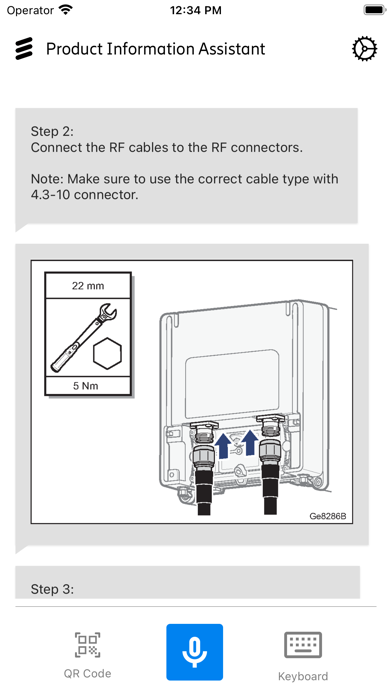 Operator 12:34 PM

Product Information Assistant

Step 2:
Connect the RF cables to the RF connectors.

Note: Make sure to use the correct cable type with 4.3-10 connector.

22 mm

5 Nm

Ge8286B

Step 3:

QR Code

Keyboard